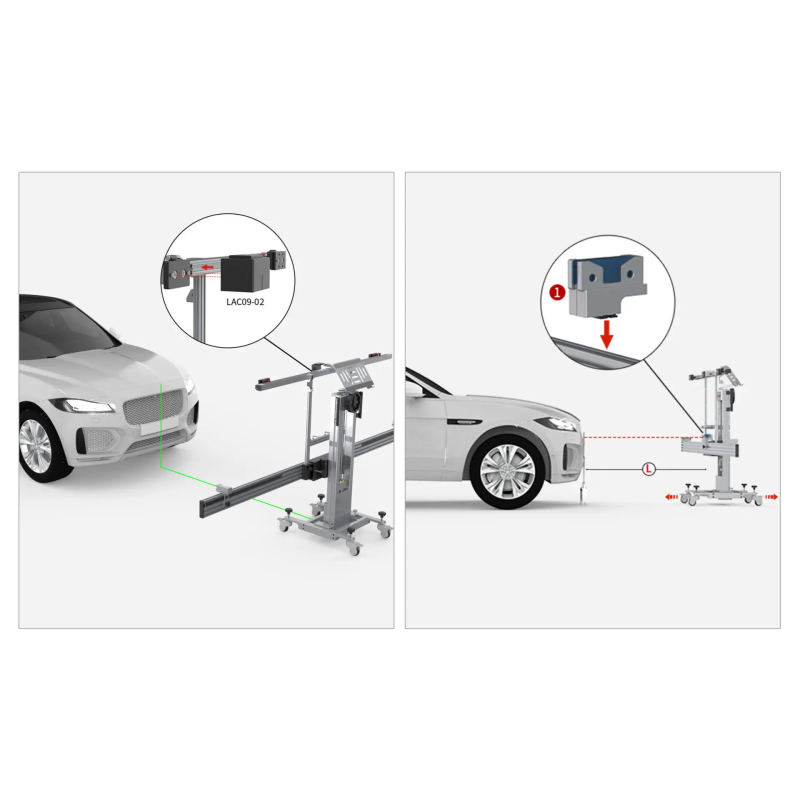 LAC09-02

1

L