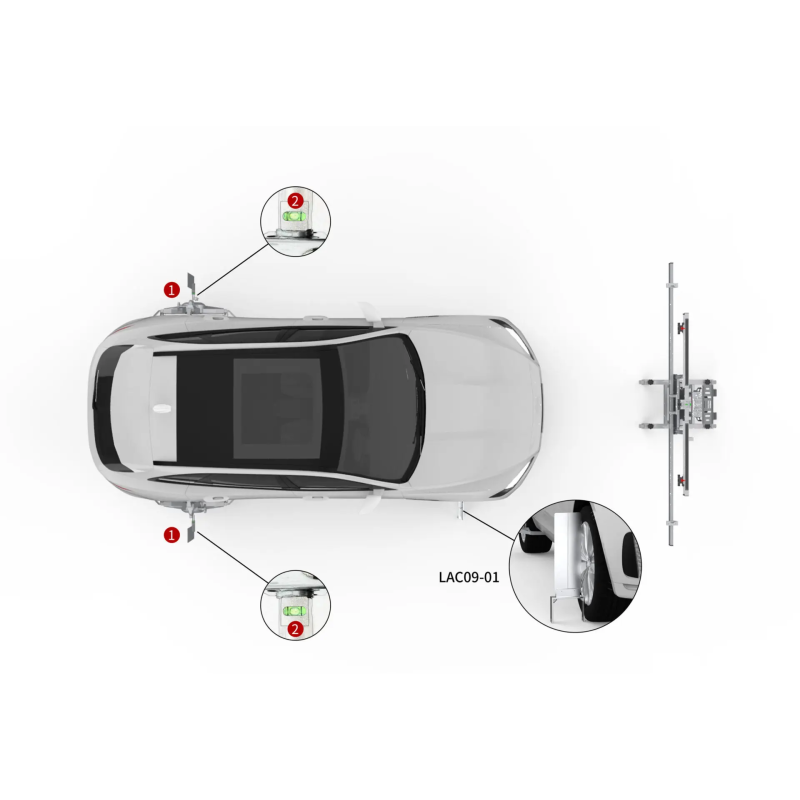 2
1
1
2
LAC09-01