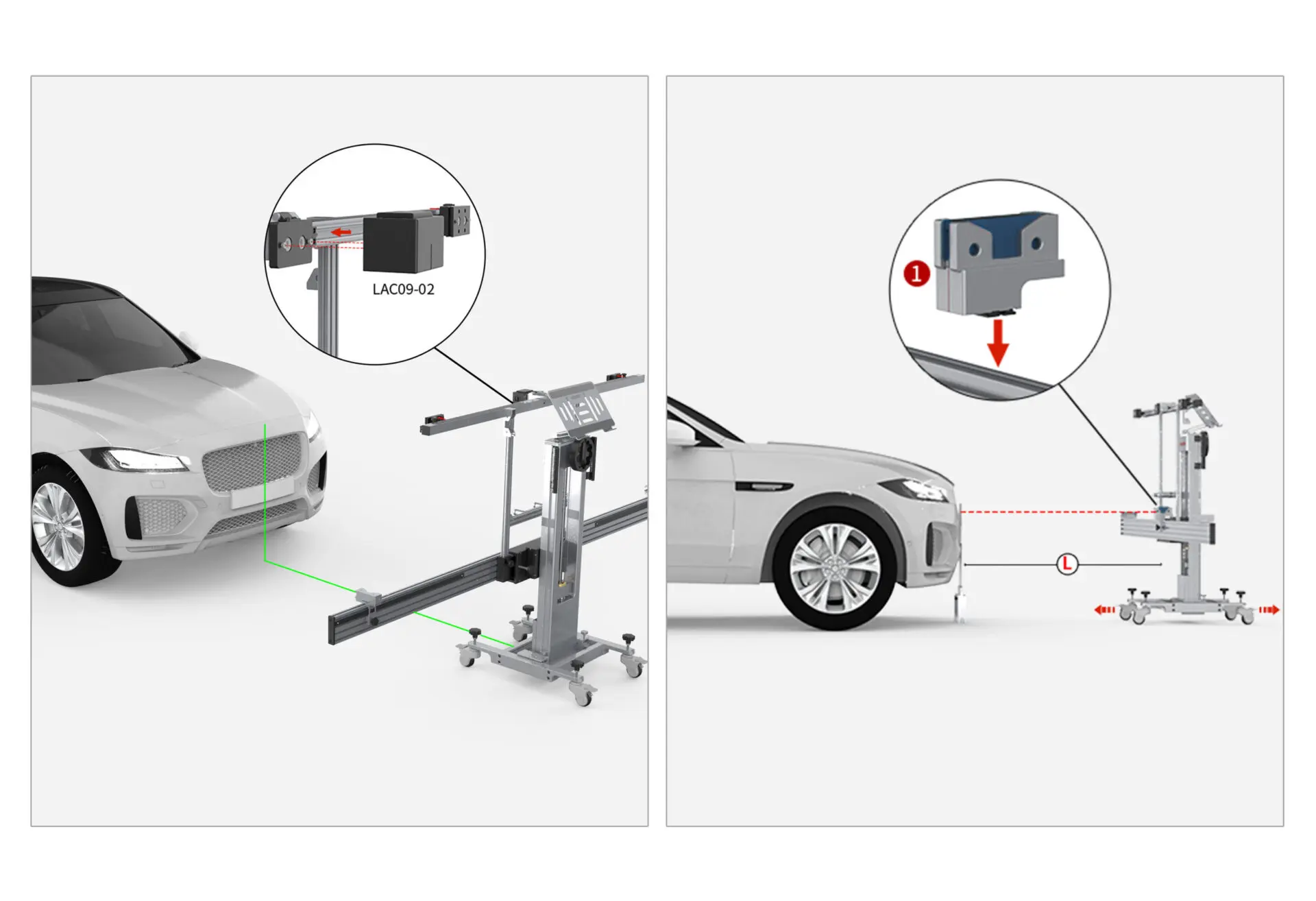 LAC09-02

1

L